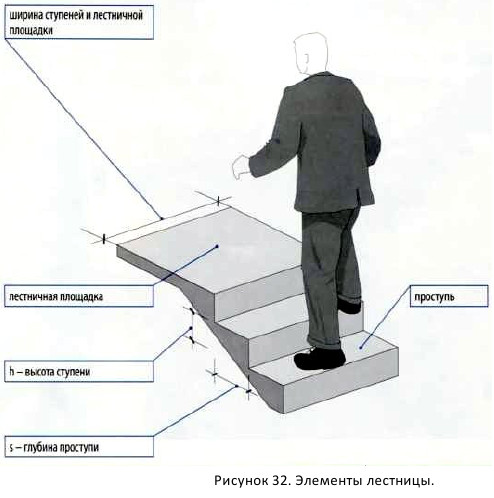 ширина ступеней и лестничной площадки

лестничная площадка

проступь

h – высота ступени

s – глубина проступи

Рисунок 32. Элементы лестницы.